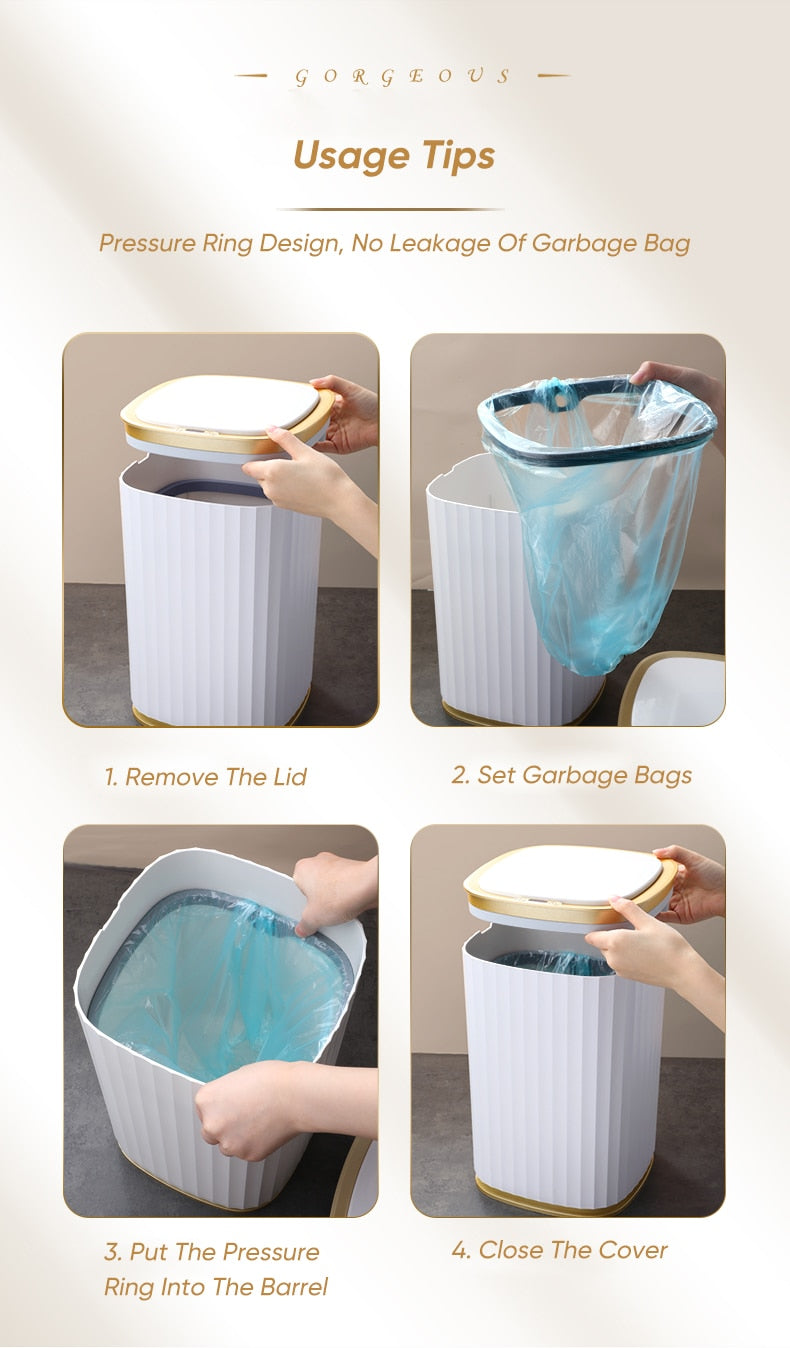 GORGEOUS

Usage Tips

Pressure Ring Design, No Leakage Of Garbage Bag

1. Remove The Lid

2. Set Garbage Bags

3. Put The Pressure Ring Into The Barrel

4. Close The Cover